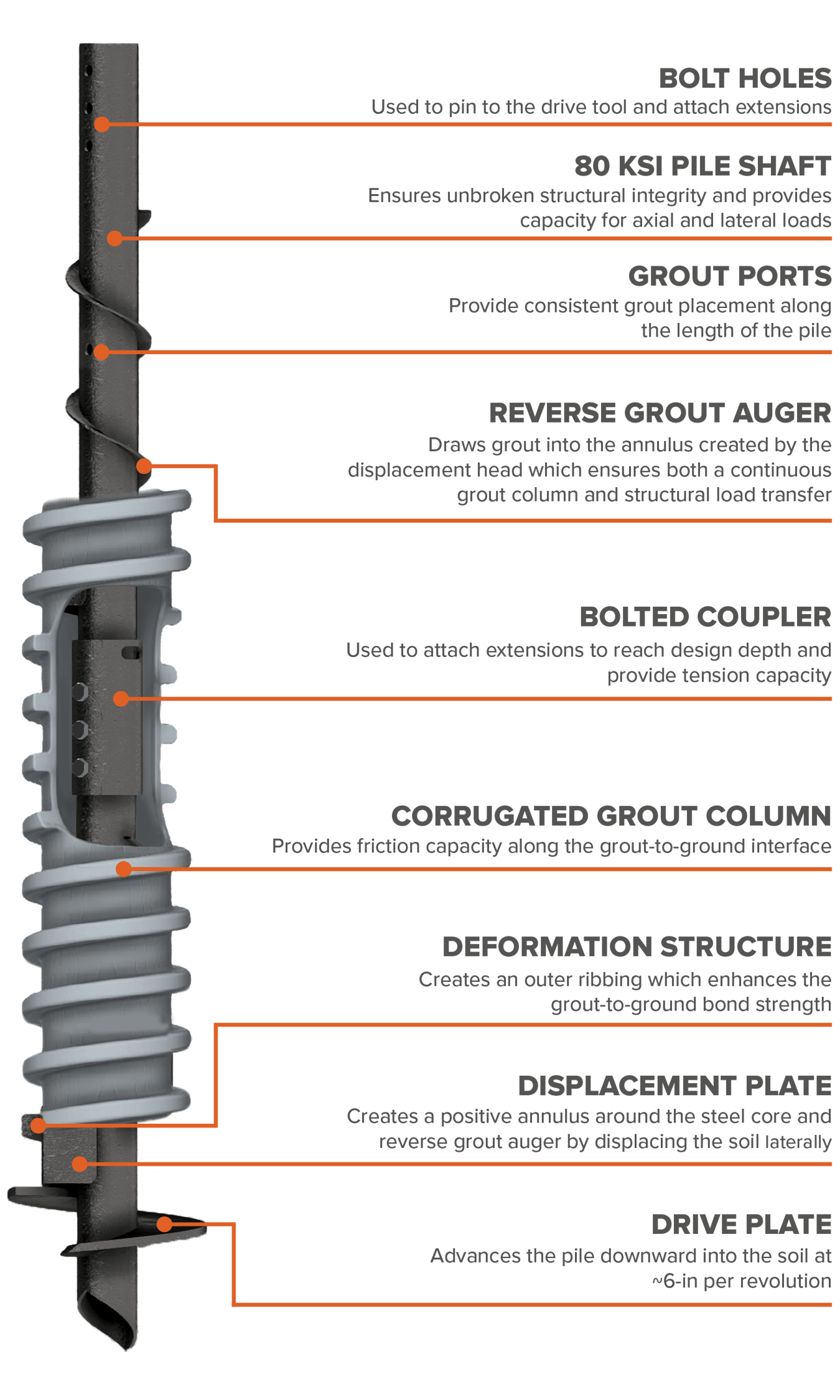 BOLT HOLES
Used to pin to the drive tool and attach extensions

80 KSI PILE SHAFT
Ensures unbroken structural integrity and provides capacity for axial and lateral loads

GROUT PORTS
Provide consistent grout placement along the length of the pile

REVERSE GROUT AUGER
Draws grout into the annulus created by the displacement head which ensures both a continuous grout column and structural load transfer

BOLTED COUPLER
Used to attach extensions to reach design depth and provide tension capacity

CORRUGATED GROUT COLUMN
Provides friction capacity along the grout-to-ground interface

DEFORMATION STRUCTURE
Creates an outer ribbing which enhances the grout-to-ground bond strength

DISPLACEMENT PLATE
Creates a positive annulus around the steel core and reverse grout auger by displacing the soil laterally

DRIVE PLATE
Advances the pile downward into the soil at ~6-in per revolution